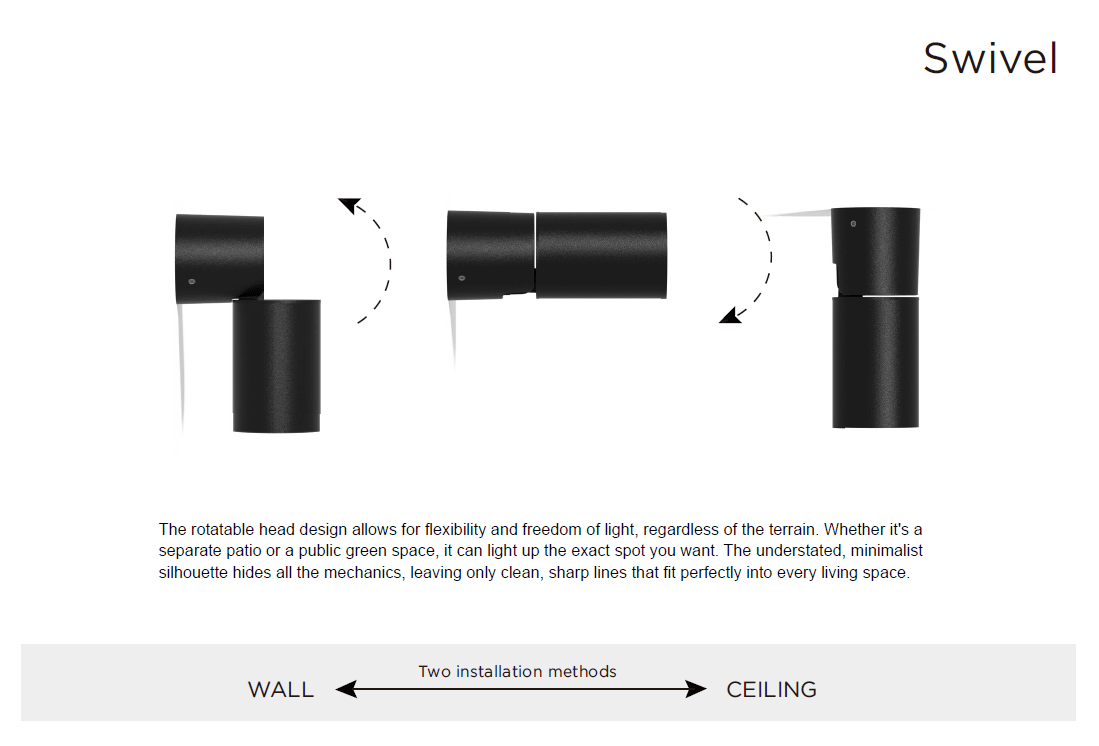 Swivel

The rotatable head design allows for flexibility and freedom of light, regardless of the terrain. Whether it's a separate patio or a public green space, it can light up the exact spot you want. The understated, minimalist silhouette hides all the mechanics, leaving only clean, sharp lines that fit perfectly into every living space.

Two installation methods

WALL

CEILING